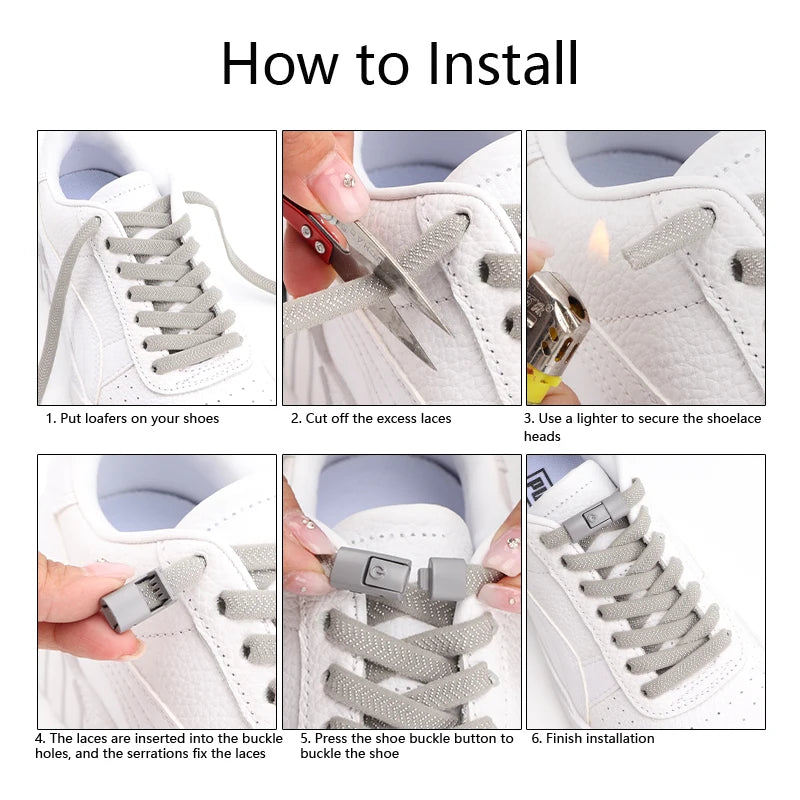 How to Install

1. Put loafers on your shoes

2. Cut off the excess laces

3. Use a lighter to secure the shoelace heads

4. The laces are inserted into the buckle holes, and the serrations fix the laces

5. Press the shoe buckle button to buckle the shoe

6. Finish installation