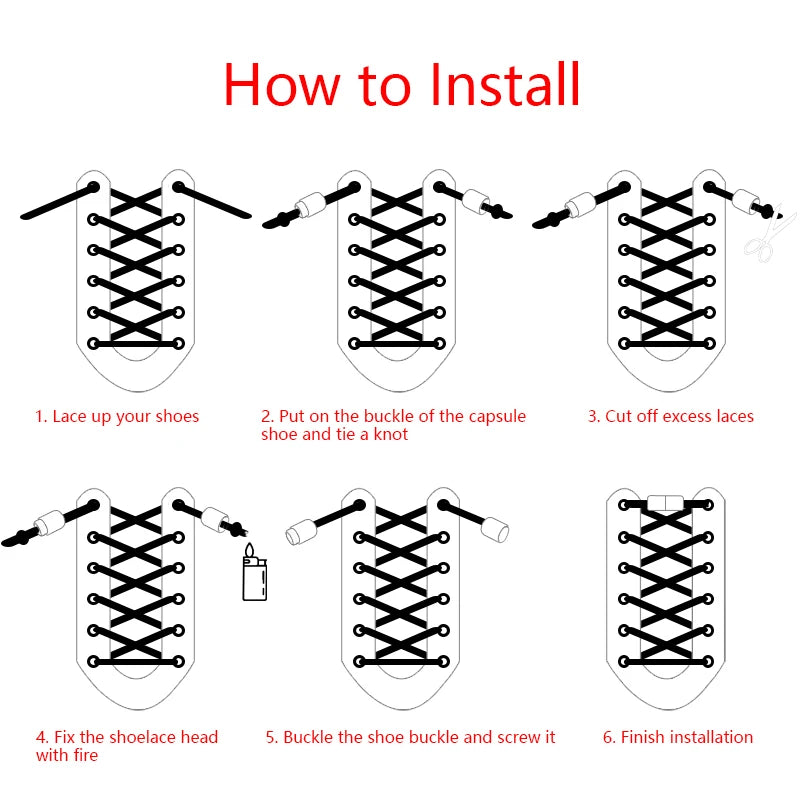 How to Install

1. Lace up your shoes

2. Put on the buckle of the capsule shoe and tie a knot

3. Cut off excess laces

4. Fix the shoelace head with fire

5. Buckle the shoe buckle and screw it

6. Finish installation